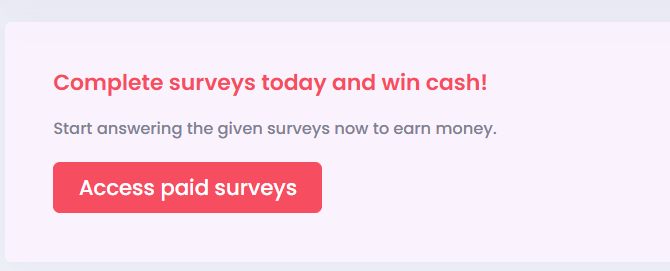 Complete surveys today and win cash!

Start answering the given surveys now to earn money.

Access paid surveys